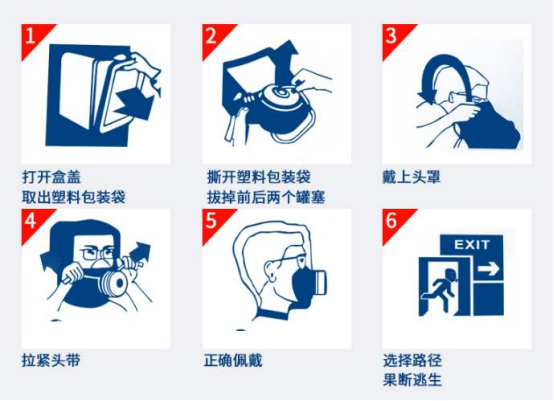 1

打开盒盖
取出塑料包装袋

2

撕开塑料包装袋
拔掉前后两个罐塞

3

戴上头罩

4

拉紧头带

5

正确佩戴

6

EXIT

选择路径
果断逃生